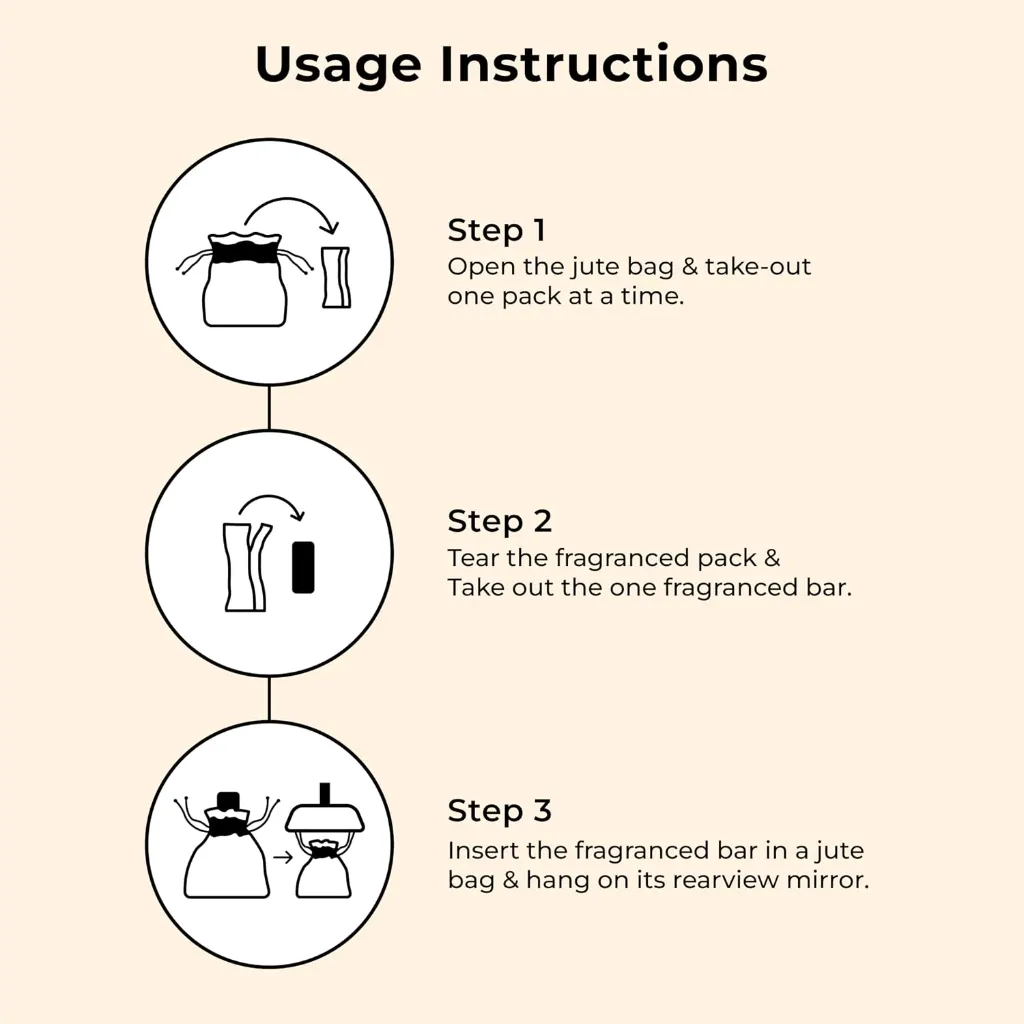 Usage Instructions

Step 1
Open the jute bag & take-out one pack at a time.

Step 2
Tear the fragranced pack & Take out the one fragranced bar.

Step 3
Insert the fragranced bar in a jute bag & hang on its rearview mirror.