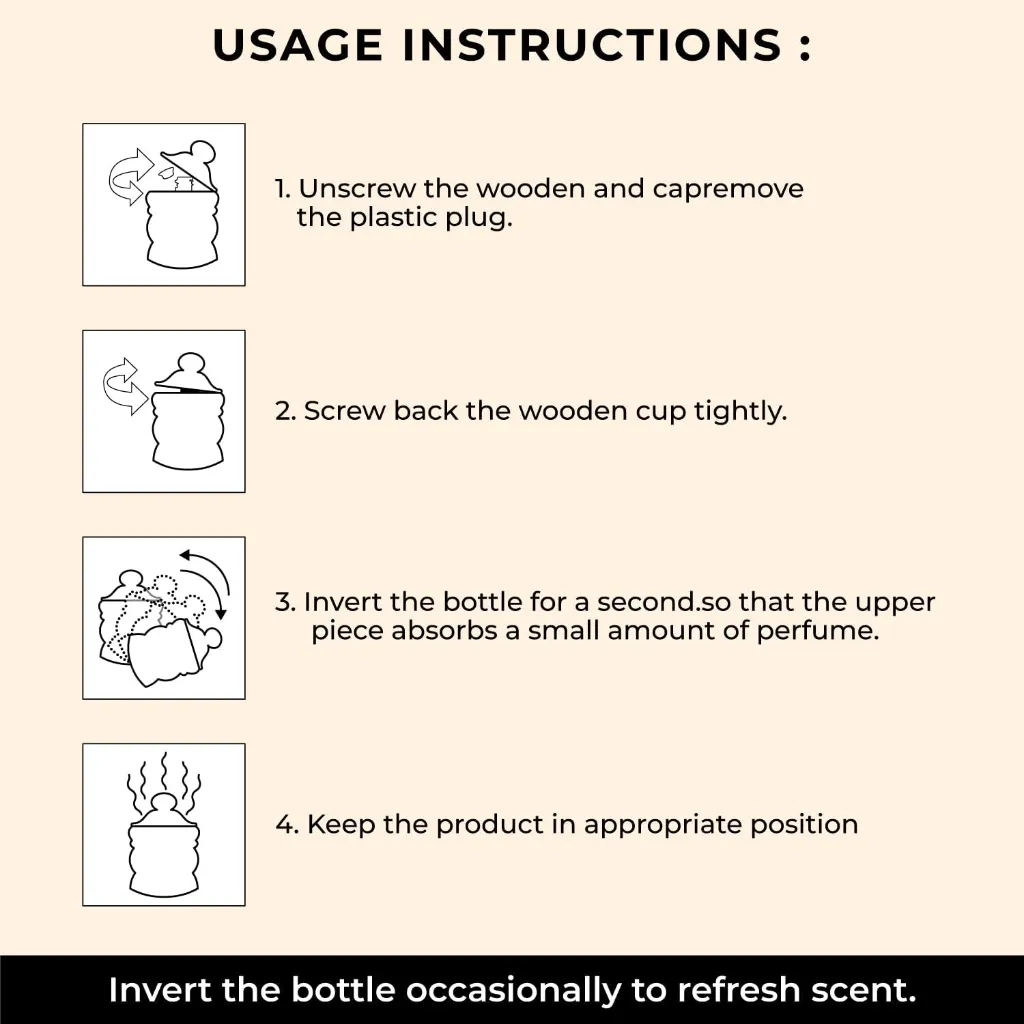 USAGE INSTRUCTIONS :

1. Unscrew the wooden and capremove the plastic plug.

2. Screw back the wooden cup tightly.

3. Invert the bottle for a second.so that the upper piece absorbs a small amount of perfume.

4. Keep the product in appropriate position

Invert the bottle occasionally to refresh scent.